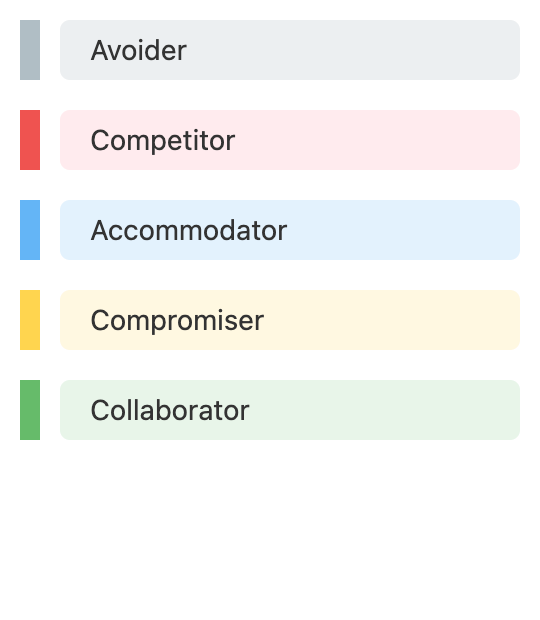 Avoider

Competitor

Accommodator

Compromiser

Collaborator